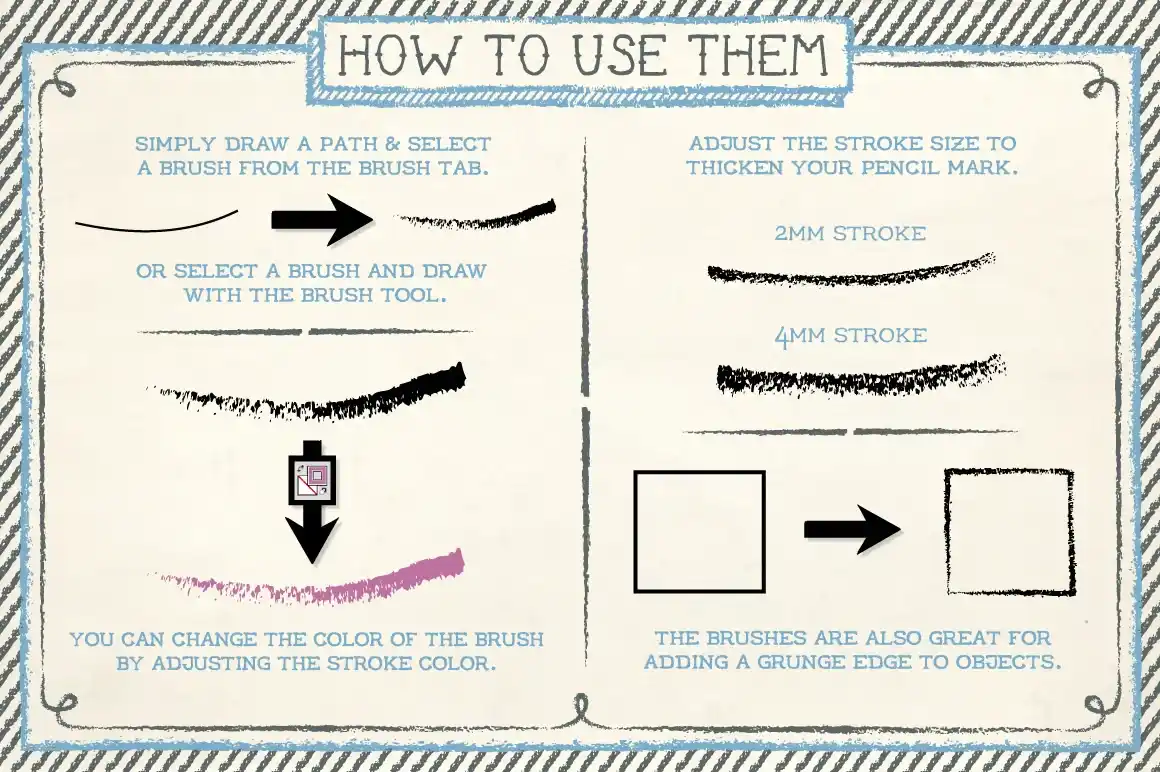 HOW TO USE THEM

SIMPLY DRAW A PATH & SELECT A BRUSH FROM THE BRUSH TAB.

OR SELECT A BRUSH AND DRAW WITH THE BRUSH TOOL.

YOU CAN CHANGE THE COLOR OF THE BRUSH BY ADJUSTING THE STROKE COLOR.

ADJUST THE STROKE SIZE TO THICKEN YOUR PENCIL MARK.

2MM STROKE

4MM STROKE

THE BRUSHES ARE ALSO GREAT FOR ADDING A GRUNGE EDGE TO OBJECTS.